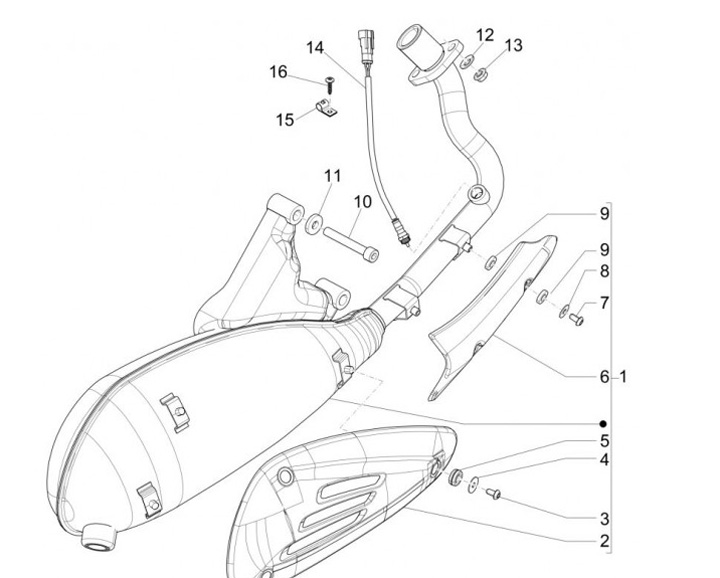 14
12
13
16
15
11
10
9
9
8
7
6
1
5
4
3
2