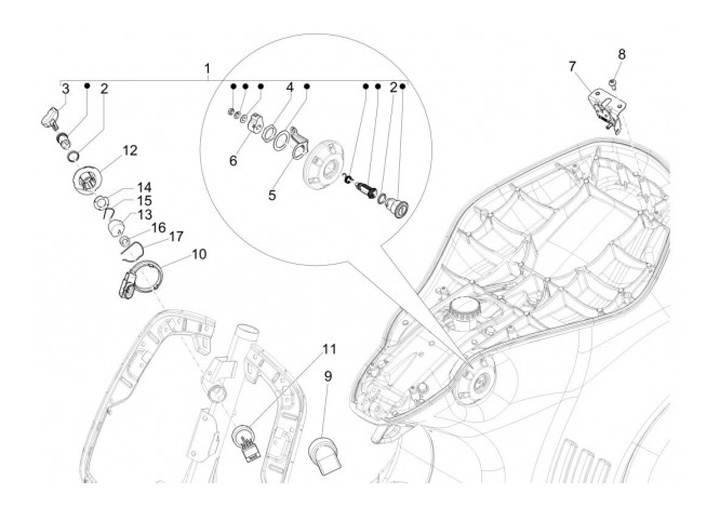 1
3
2
4
2
7
8
12
6
5
14
15
13
16
17
10
11
9