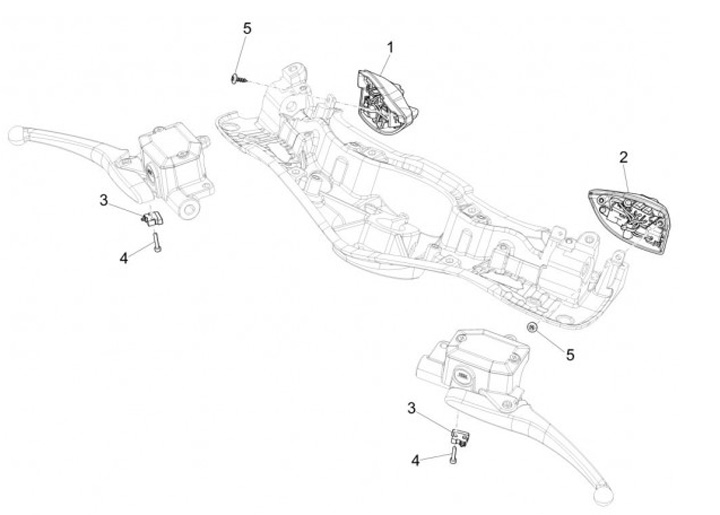 5
1
2
3
4
5
3
4