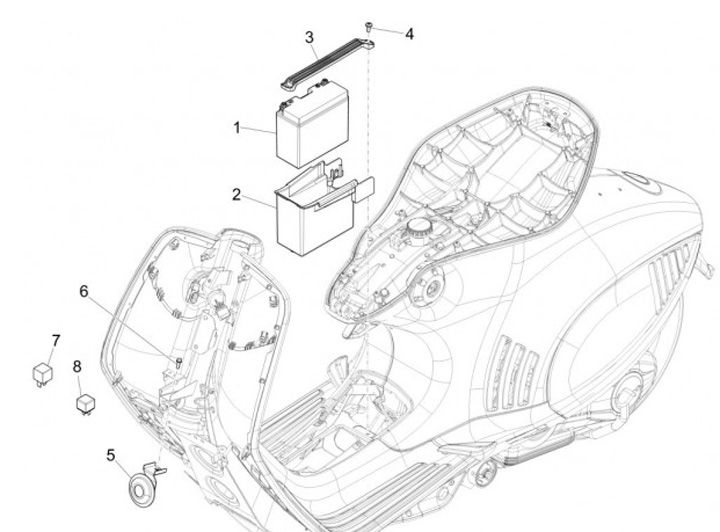 3
4
1
2
6
7
8
5