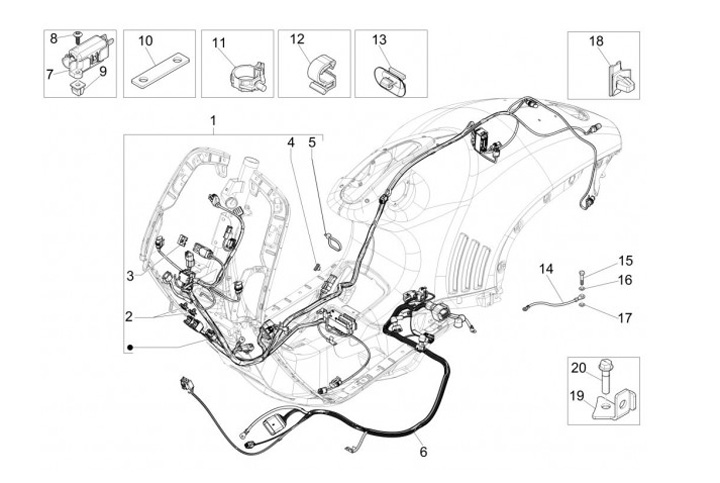 8
7
9
10
11
12
13
18
1
4
5
3
2
14
15
16
17
20
19
6