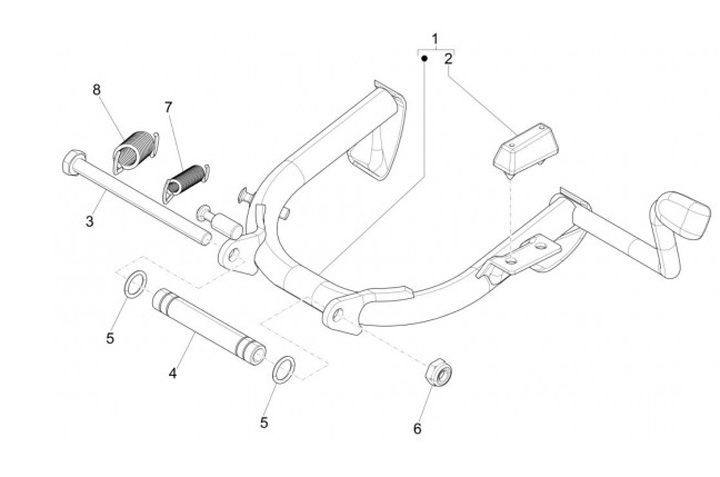 1
2
8
7
3
5
4
5
6