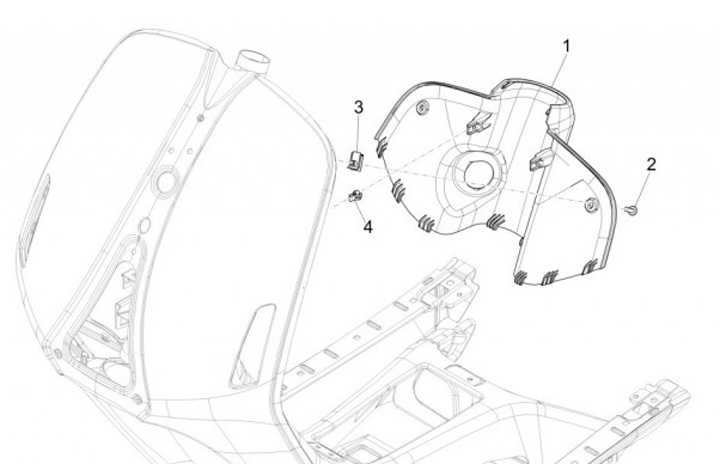 1
3
2
4