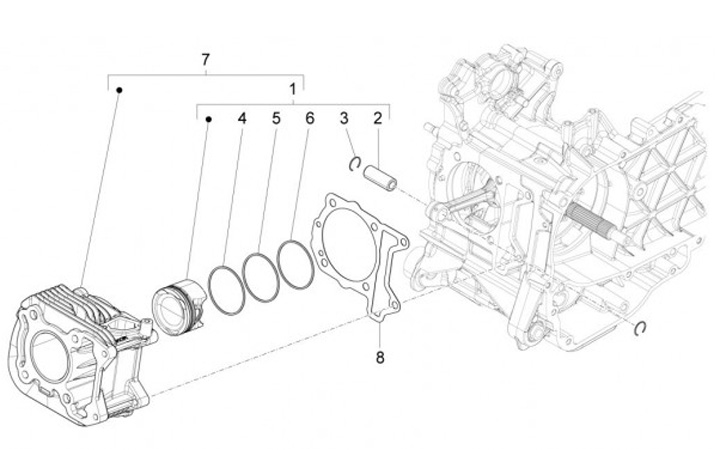 7
1
4
5
6
3
2
8