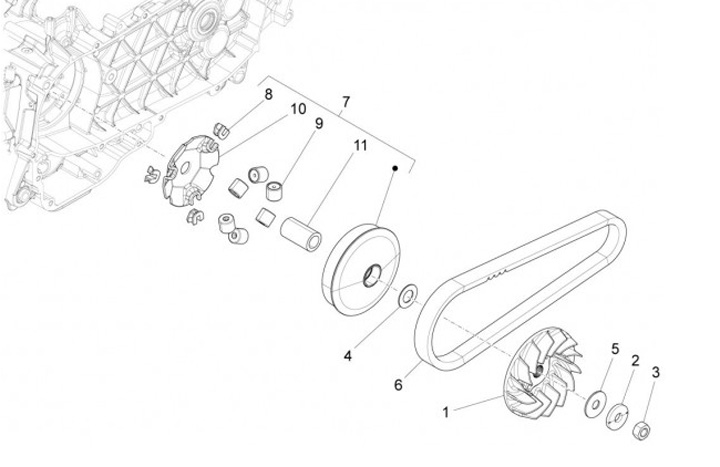 8
10
7
9
11
4
6
5
2
3
1