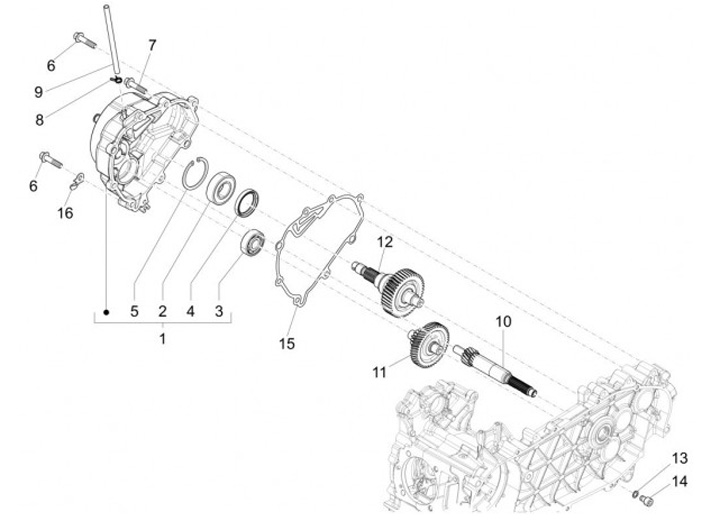 6
7
9
8
6
16
5
2
4
3
1
15
12
10
11
13
14