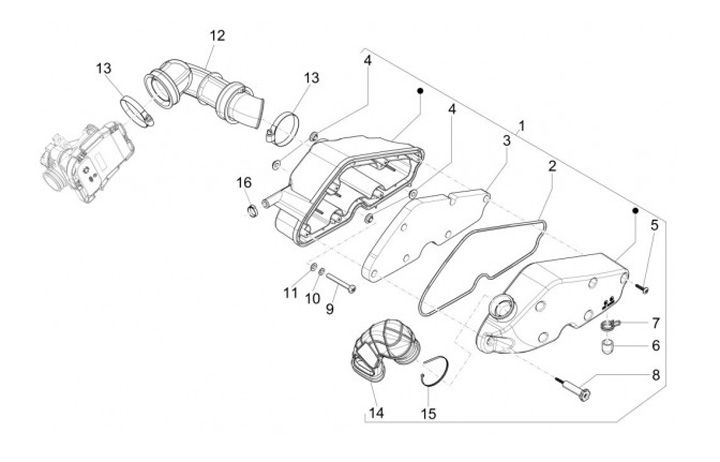 12
13
13
4
4
1
3
2
16
5
11
10
9
7
6
8
14
15