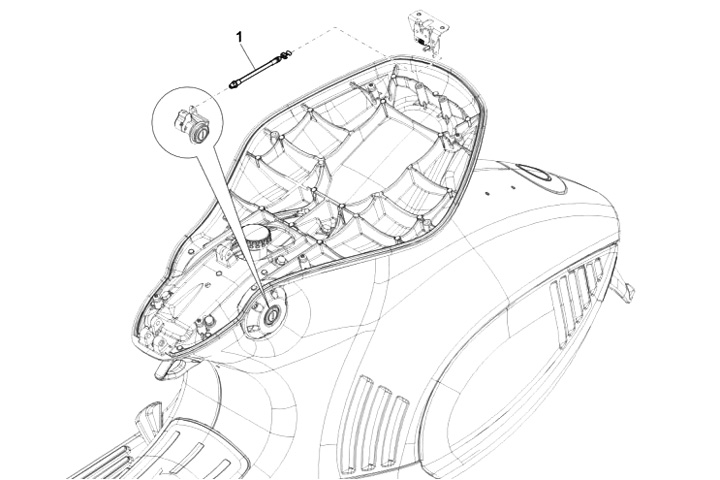 1