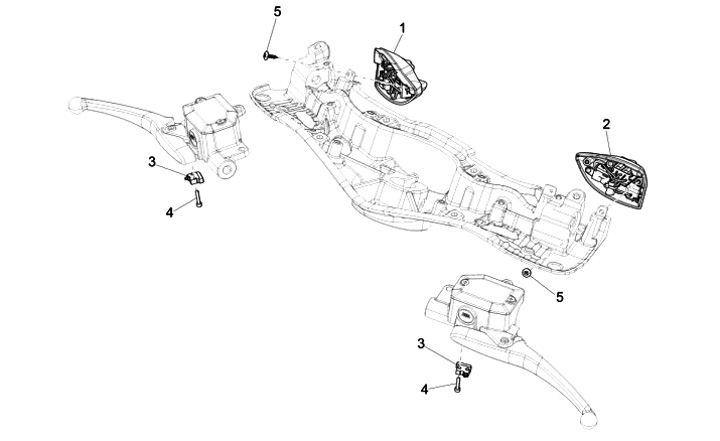 5
1
2
3
4
5
3
4