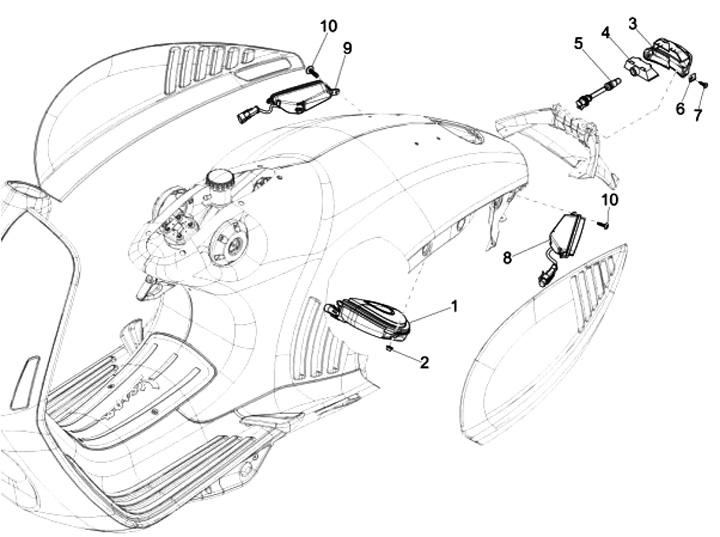 10
9
5
4
3
6
7
10
8
1
2