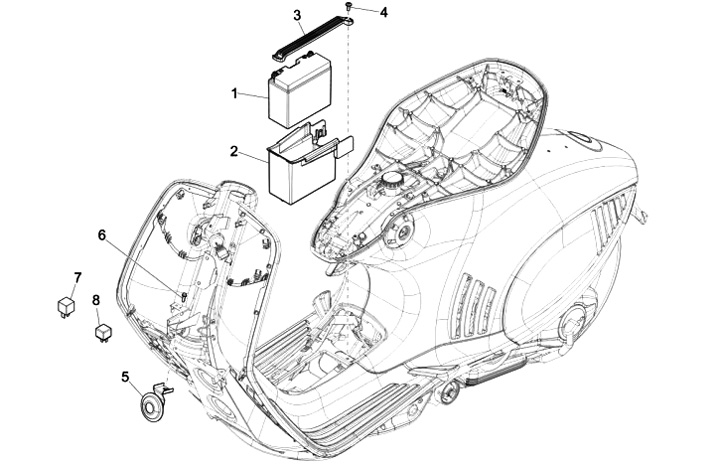 3
4
1
2
6
7
8
5