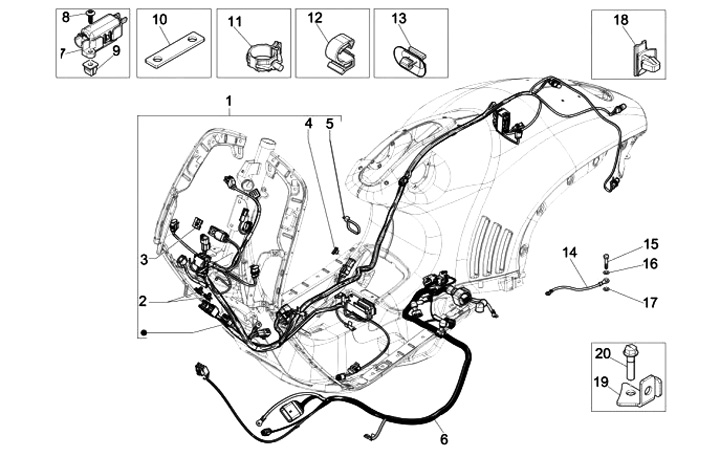 8
7
9
10
11
12
13
18
1
4
5
3
2
14
15
16
17
20
19
6