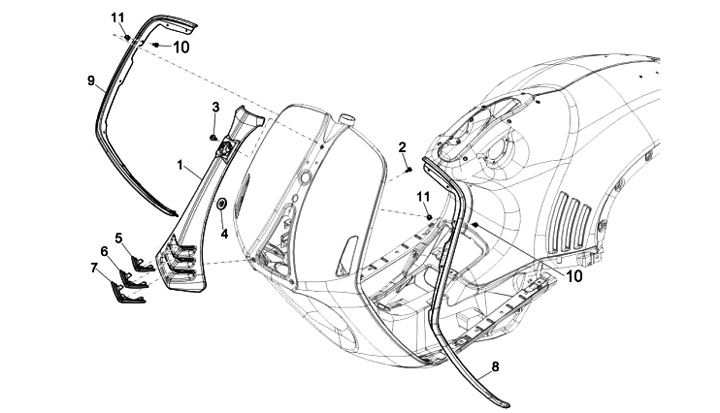 11
10
9
3
1
4
5
6
7
2
11
10
8