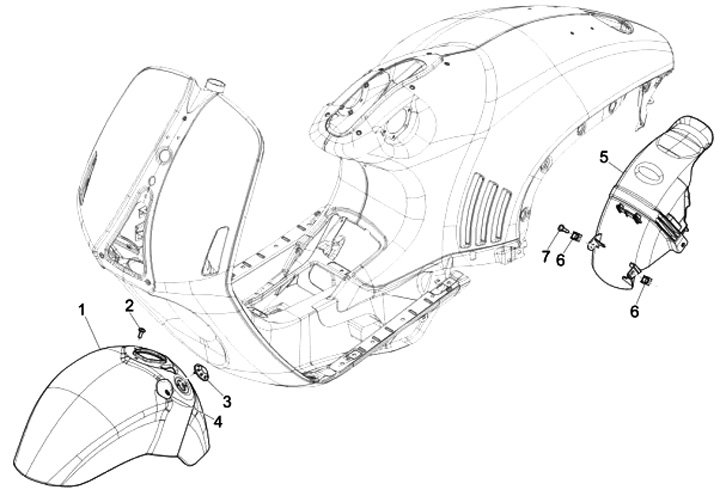 5
7
6
6
1
2
3
4