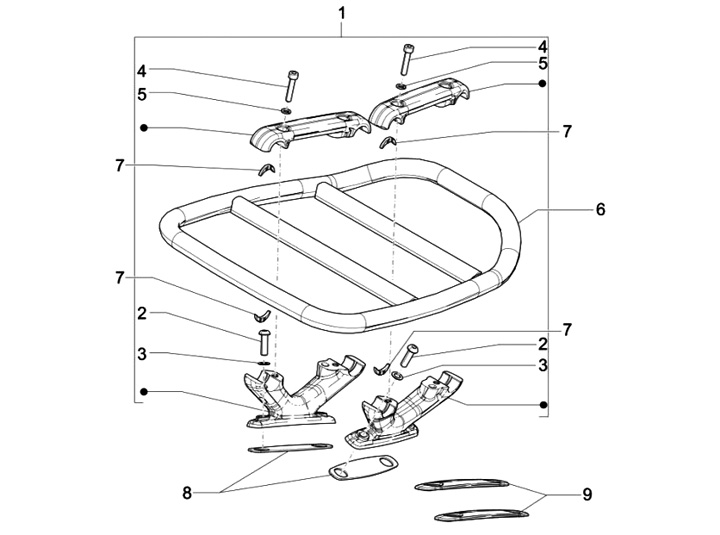 1
4
5
4
5
7
7
6
7
2
3
7
2
3
8
9