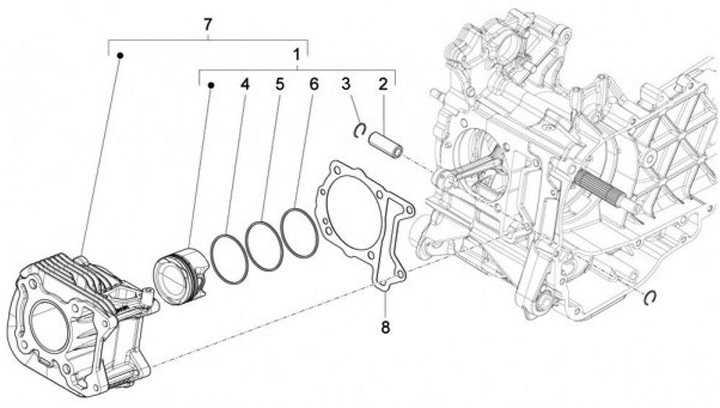 7
1
4
5
6
3
2
8