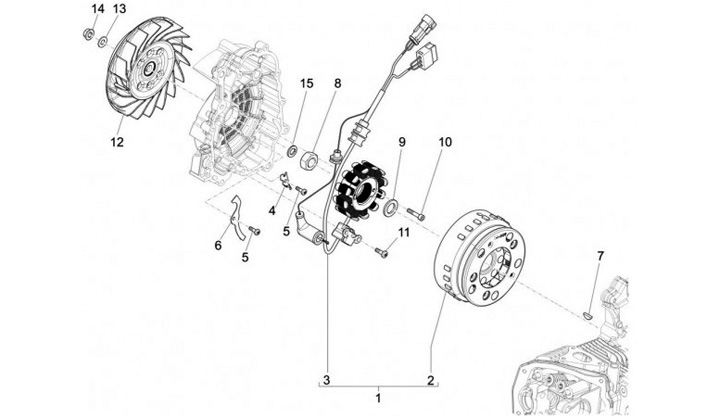 14 13
12
15 8
9 10
4
5
6
5
11
7
3 2
1