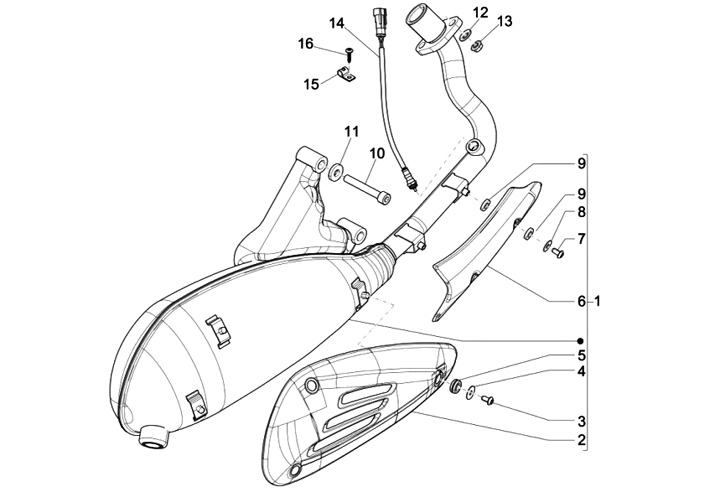 14
12
13
16
15
11
10
9
9
8
7
6
1
5
4
3
2