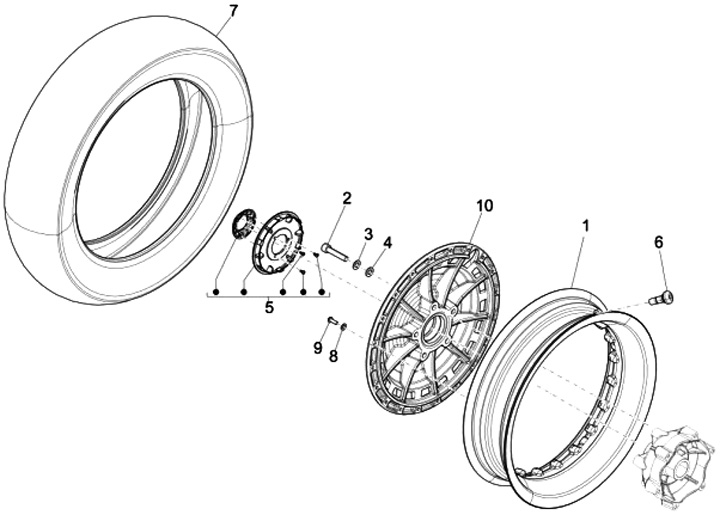 7
2
10
1
3
4
6
5
9
8