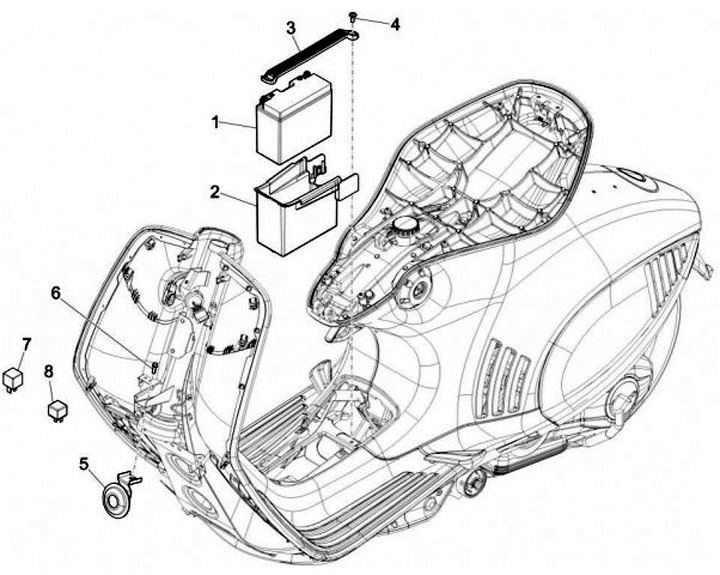 3
4
1
2
6
7
8
5