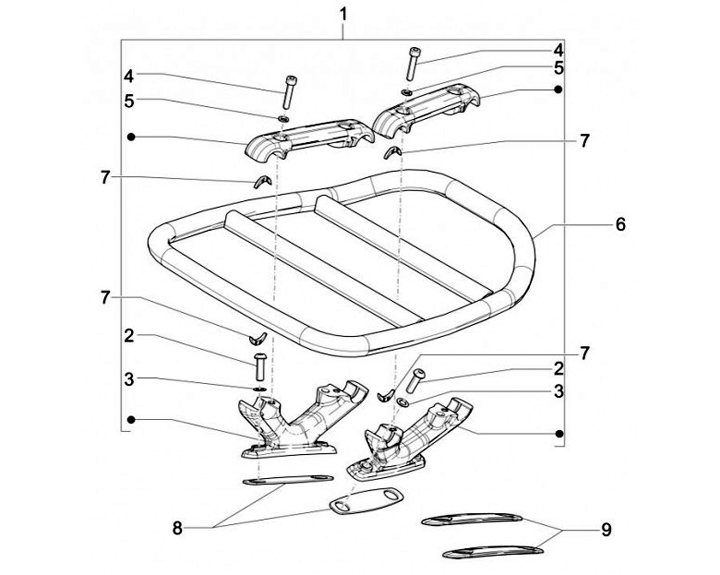 1
4
5
4
5
7
7
6
7
2
3
7
2
3
8
9