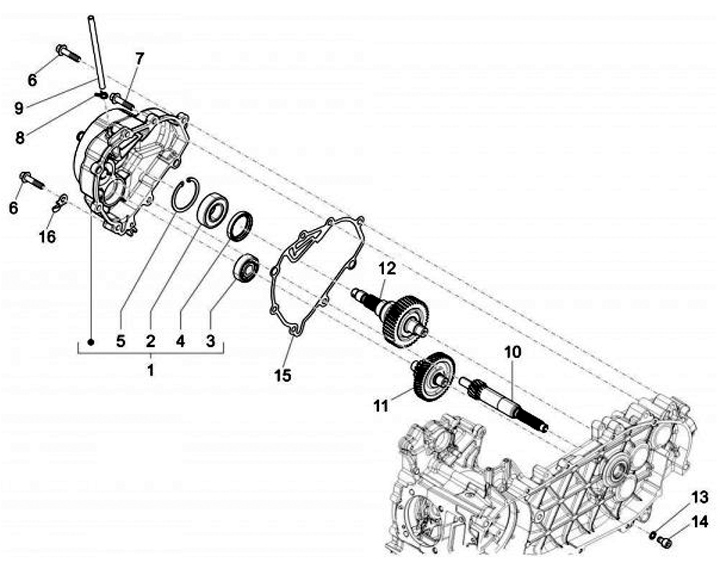 6
7
9
8
6
16
5
2
4
3
1
15
12
10
11
13
14