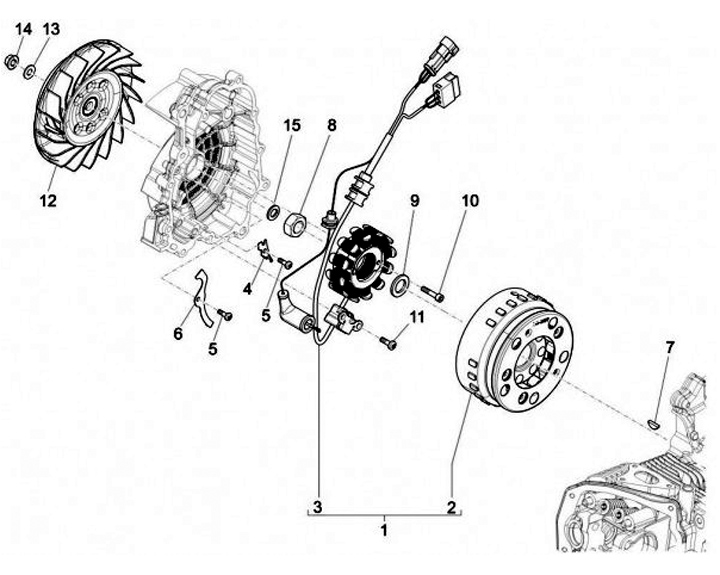 14
13
12
15
8
9
10
4
5
6
5
11
7
3
2
1