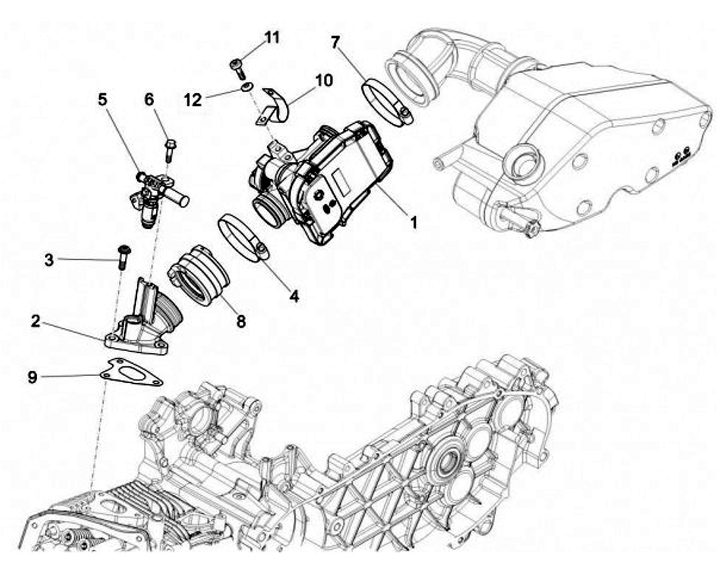 11
7
12
10
5
6
1
3
4
8
2
9