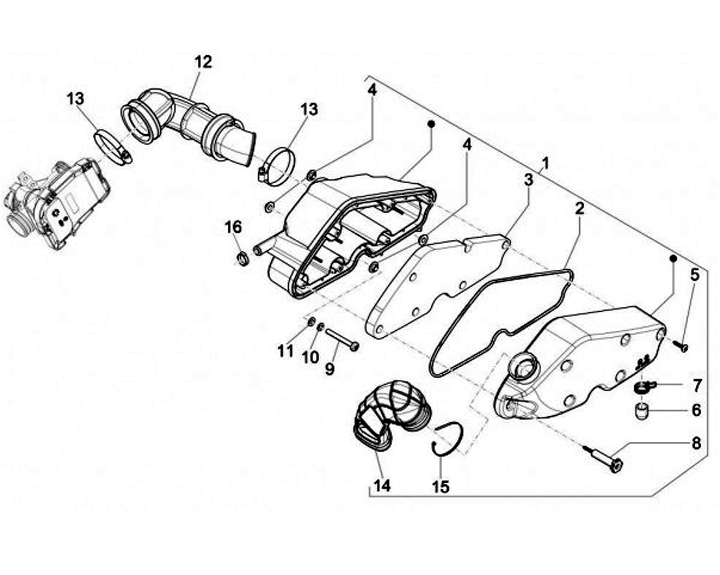 12
13
13
4
4
1
3
2
16
5
11
10
9
7
6
8
14
15