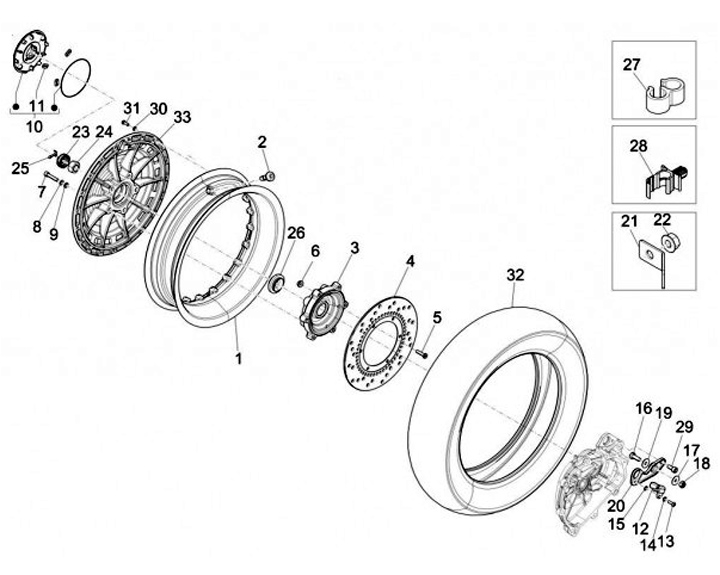 11
10
31 30 33
23 24
25
7
8 9
2
26
6
3
4
5
1
32
27
28
21 22
16 19
29
17
18
20
15 12
14 13