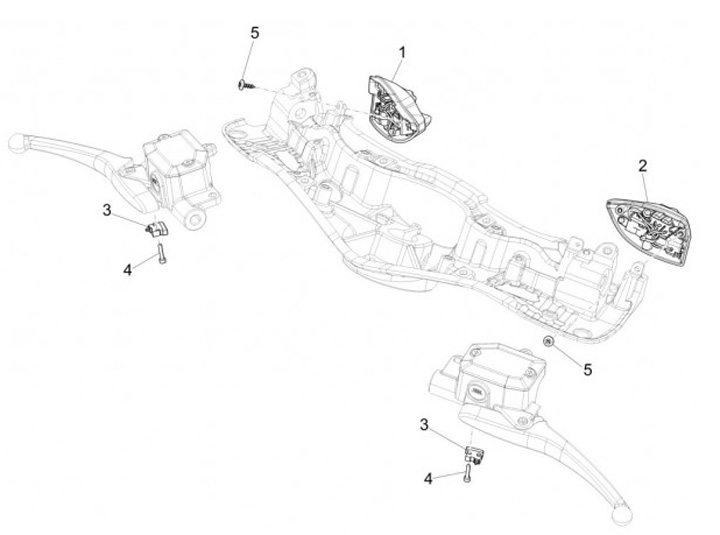 5
1
2
3
4
5
3
4