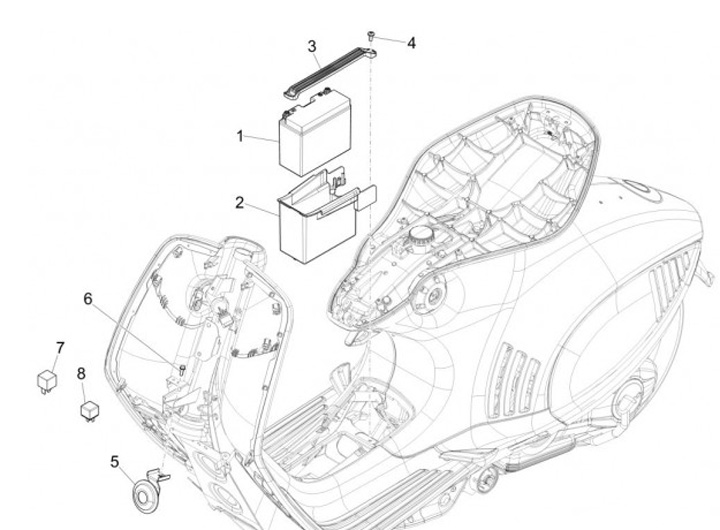 3
4
1
2
6
7
8
5