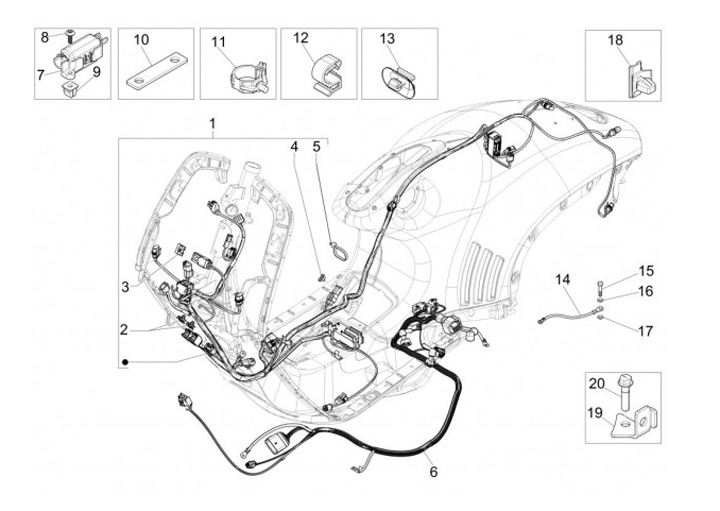 8
7
9
10
11
12
13
18
1
4
5
3
2
14
15
16
17
20
19
6