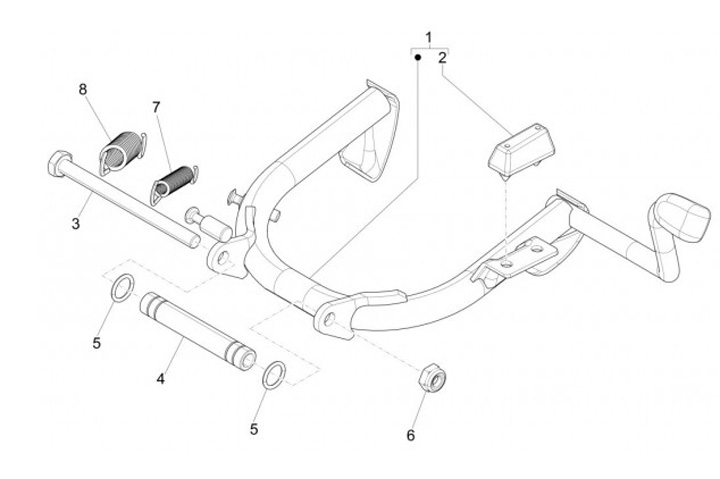 1
2
8
7
3
5
4
5
6