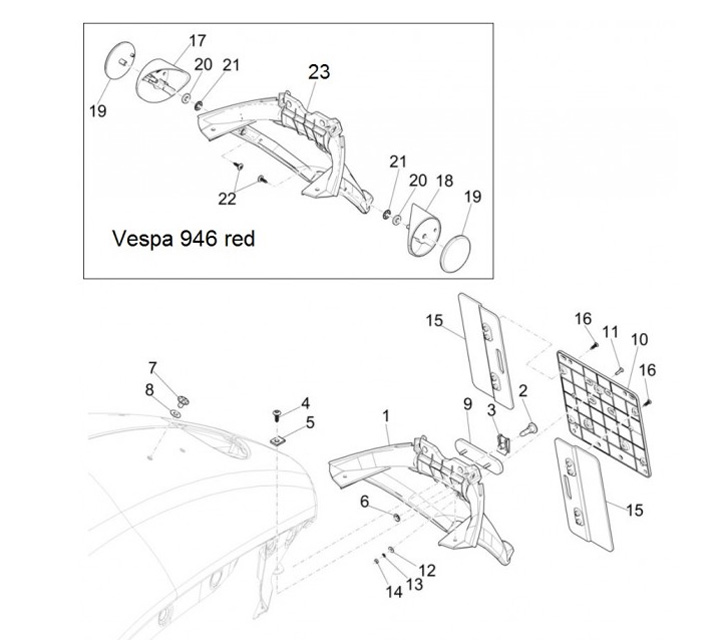 17
20
21
23
19
21
20
18
19
22
Vespa 946 red

15
16
11
10
16
7
8
4
5
1
9
3
2
6
15
12
13
14