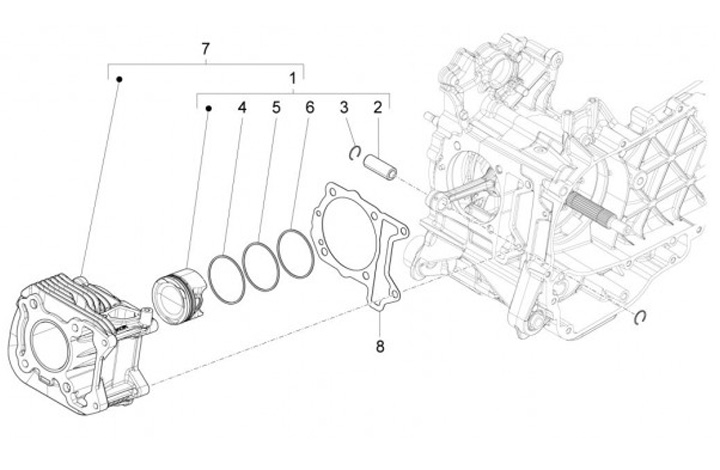 7
1
4
5
6
3
2
8