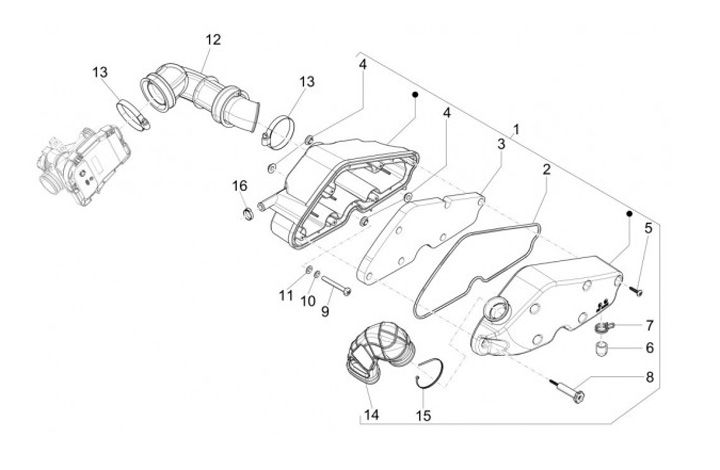 12
13
13
4
4
1
3
2
16
5
11
10
9
7
6
8
14
15