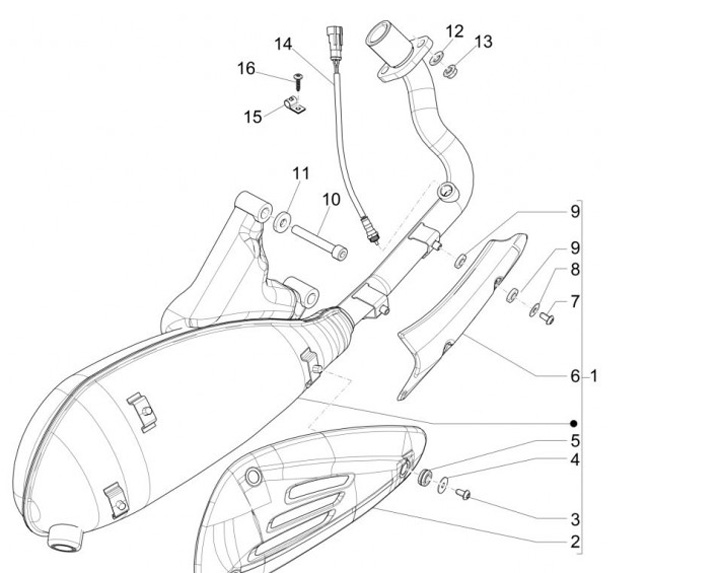 14
12
13
16
15
11
10
9
9
8
7
6
1
5
4
3
2