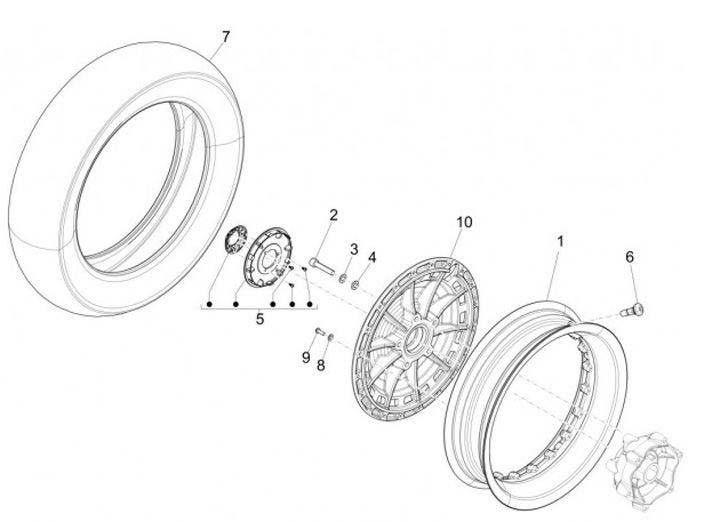 7
2
10
1
3
4
6
5
9
8