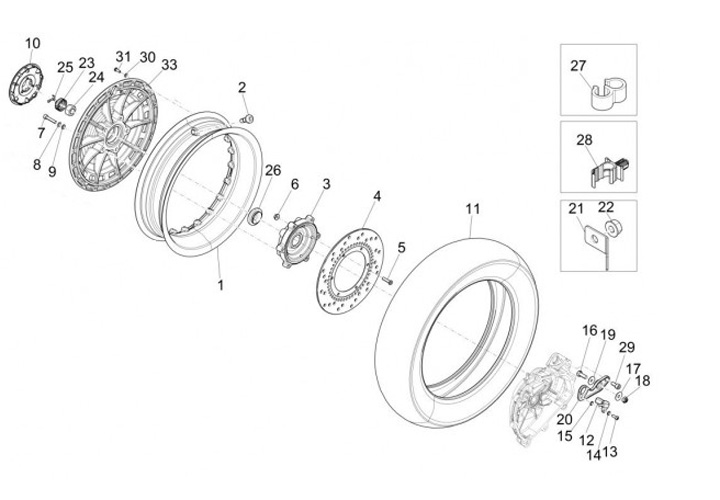 10
25
23
24
31
30
33
7
8
9
2
26
6
3
4
5
1
11
27
28
21
22
16
19
29
17
18
20
15
12
14
13