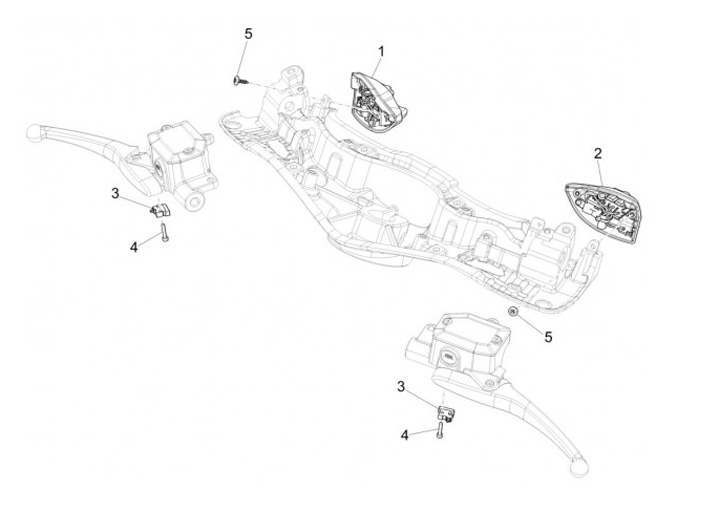 5
1
2
3
4
5
3
4