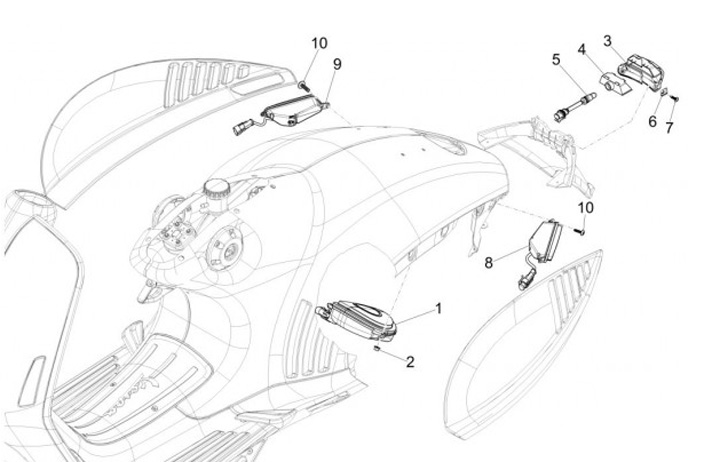 10
9
5
4
3
6
7
10
8
1
2
Vespa