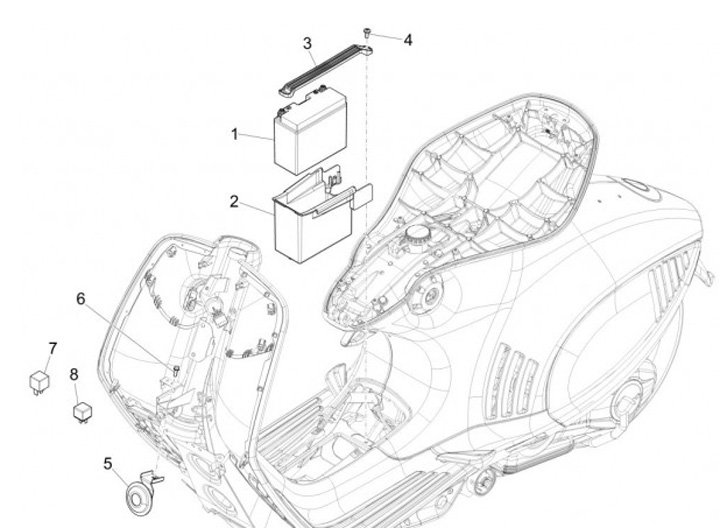 3
4
1
2
6
7
8
5