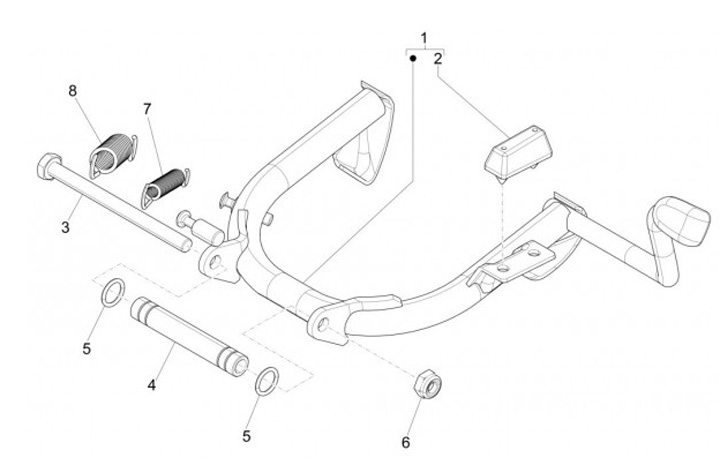 1
2
8
7
3
5
4
5
6