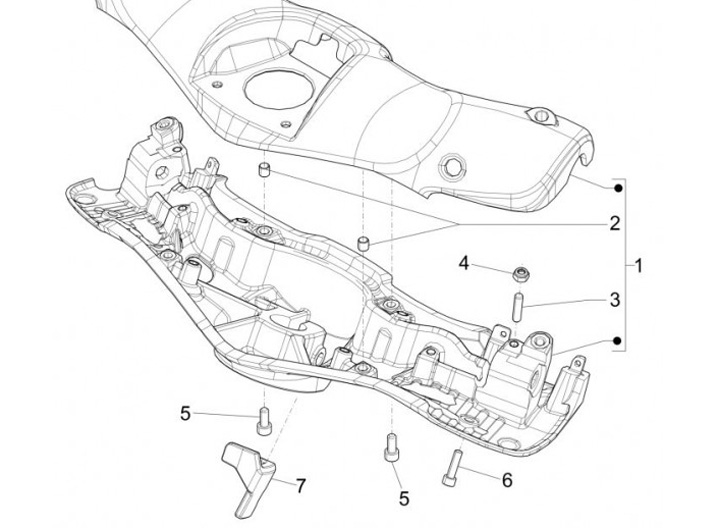 2
4
1
3
5
7
5
6