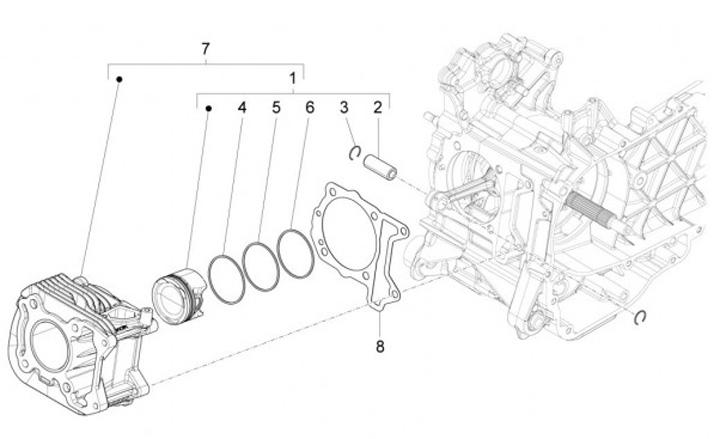 7
1
4
5
6
3
2
8