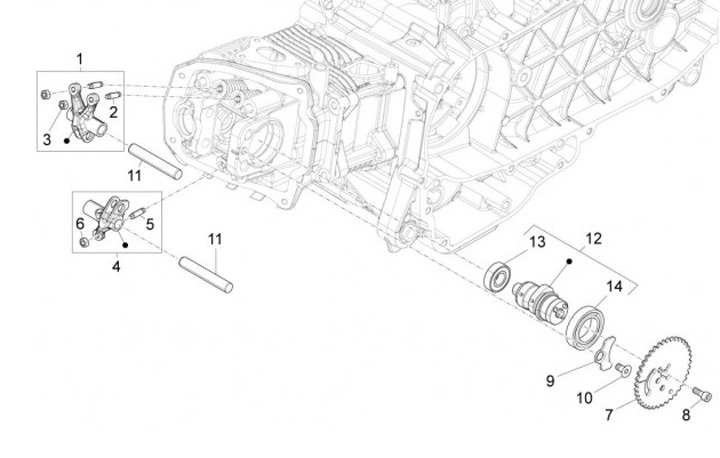 1
2
3
11
6
5
4
11
13
12
14
9
10
7
8