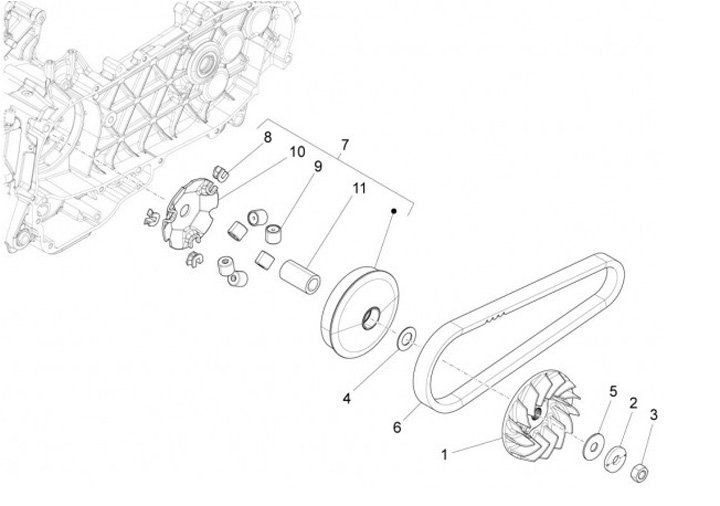 8
10
7
9
11
4
6
5
2
3
1