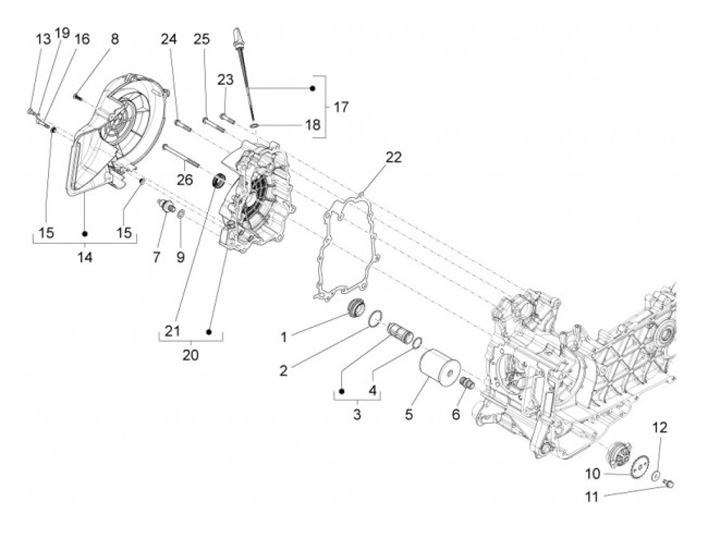 13 19 16 8 24 25 23 17 18 22 26 15 15 14 7 9 21 20 1 2 3 4 5 6 12 10 11