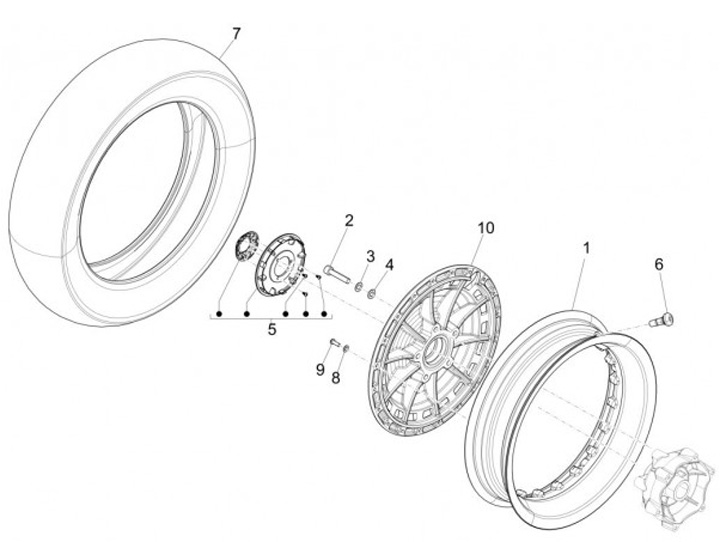 7
2
10
1
6
3
4
5
9
8